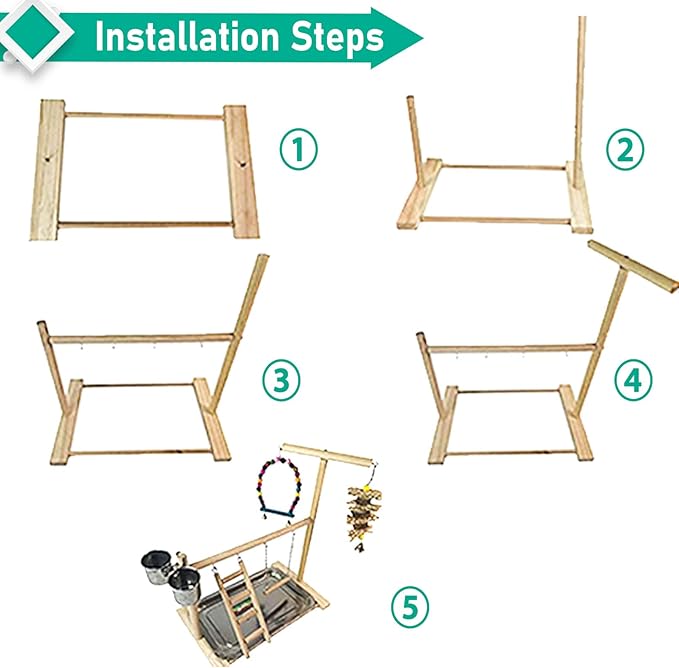 Installation Steps

1

2

3

4

5