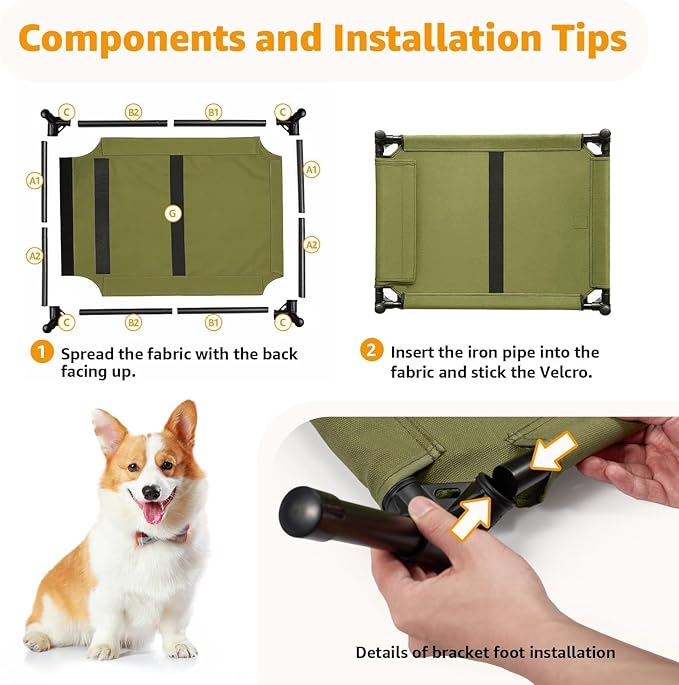 Components and Installation Tips

C B2 B1 C

A1 A1

G

A2 A2

C B2 B1 C

1 Spread the fabric with the back facing up.

2 Insert the iron pipe into the fabric and stick the Velcro.

Details of bracket foot installation