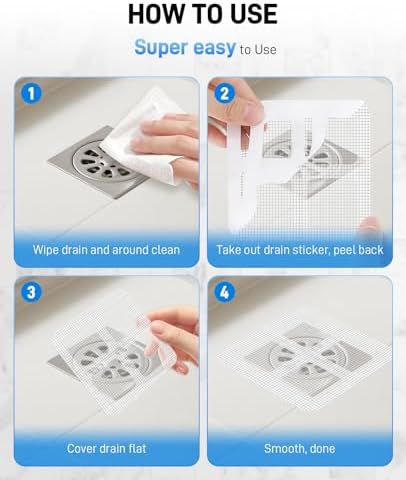 HOW TO USE

Super easy to Use

1

Wipe drain and around clean

2

Take out drain sticker, peel back

3

Cover drain flat

4

Smooth, done