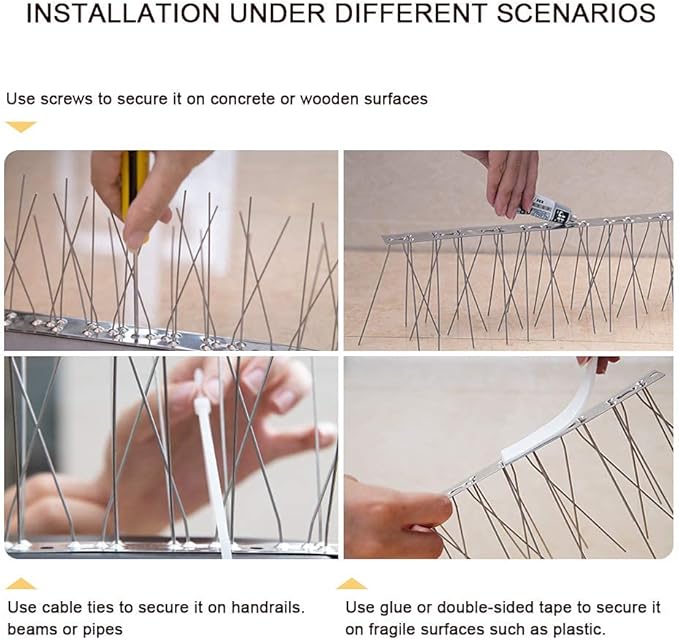 INSTALLATION UNDER DIFFERENT SCENARIOS

Use screws to secure it on concrete or wooden surfaces

Use cable ties to secure it on handrails. beams or pipes

Use glue or double-sided tape to secure it on fragile surfaces such as plastic.