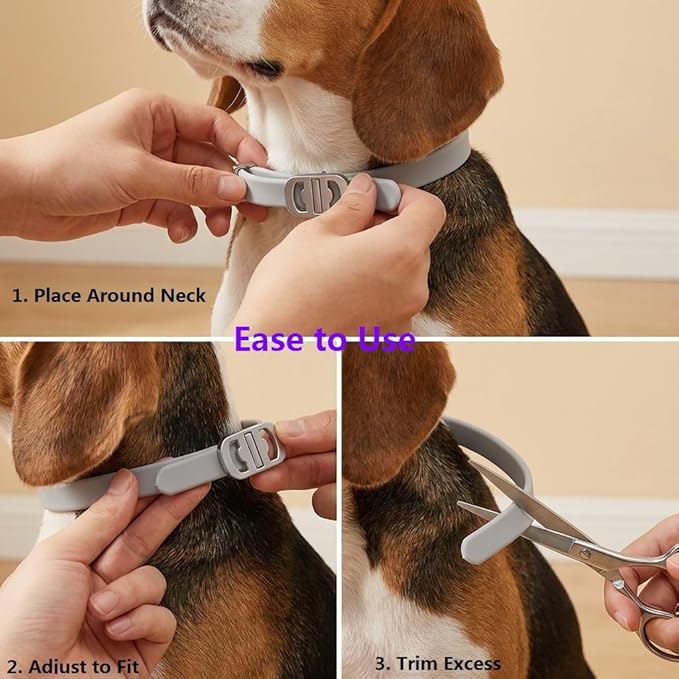 1. Place Around Neck

Ease to Use

2. Adjust to Fit

3. Trim Excess