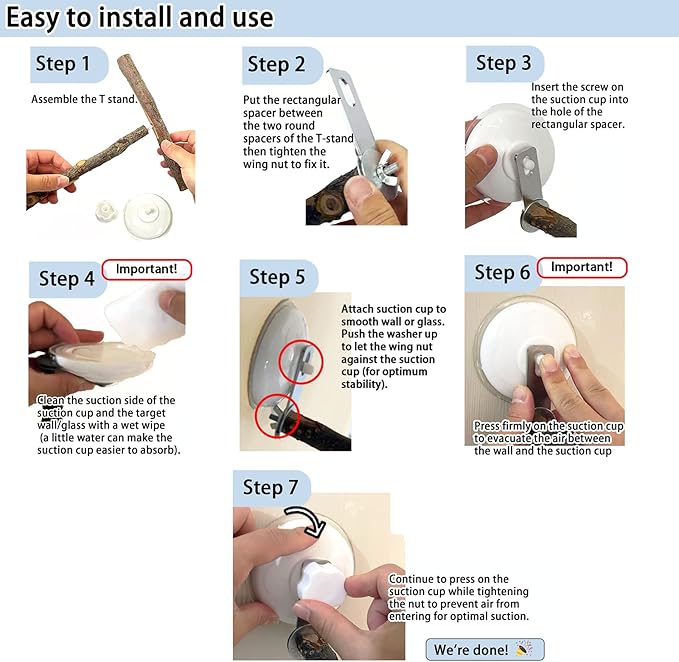 Easy to install and use

Step 1

Assemble the T stand.

Step 2

Put the rectangular spacer between the two round spacers of the T-stand then tighten the wing nut to fix it.

Step 3

Insert the screw on the suction cup into the hole of the rectangular spacer.

Step 4

Important!

Clean the suction side of the suction cup and the target wall/glass with a wet wipe (a little water can make the suction cup easier to absorb).

Step 5

Attach suction cup to smooth wall or glass. Push the washer up to let the wing nut against the suction cup (for optimum stability).

Step 6

Important!

Press firmly on the suction cup to evacuate the air between the wall and the suction cup

Step 7

Continue to press on the suction cup while tightening the nut to prevent air from entering for optimal suction.

We're done!