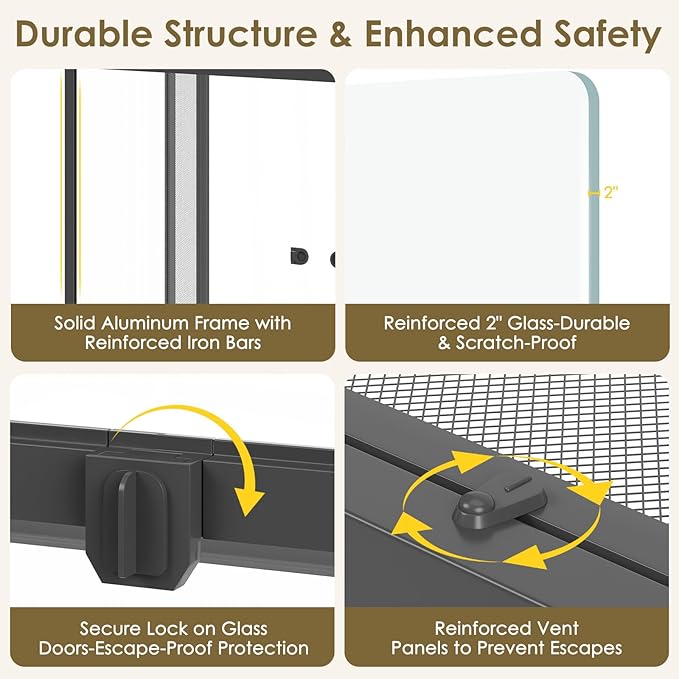 Durable Structure & Enhanced Safety

2"

Solid Aluminum Frame with Reinforced Iron Bars

Reinforced 2" Glass-Durable & Scratch-Proof

Secure Lock on Glass Doors-Escape-Proof Protection

Reinforced Vent Panels to Prevent Escapes