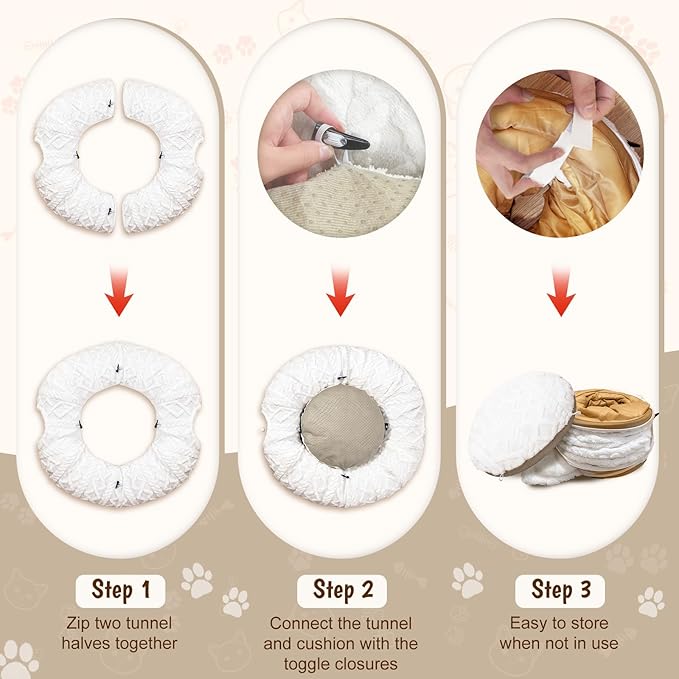 Step 1

Zip two tunnel halves together

Step 2

Connect the tunnel and cushion with the toggle closures

Step 3

Easy to store when not in use