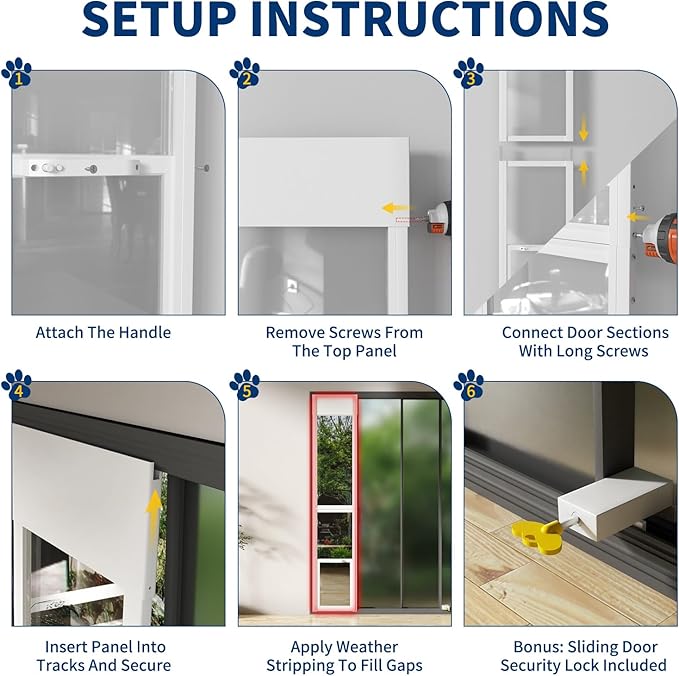 SETUP INSTRUCTIONS

1

Attach The Handle

2

Remove Screws From The Top Panel

3

Connect Door Sections With Long Screws

4

Insert Panel Into Tracks And Secure

5

Apply Weather Stripping To Fill Gaps

6

Bonus: Sliding Door Security Lock Included