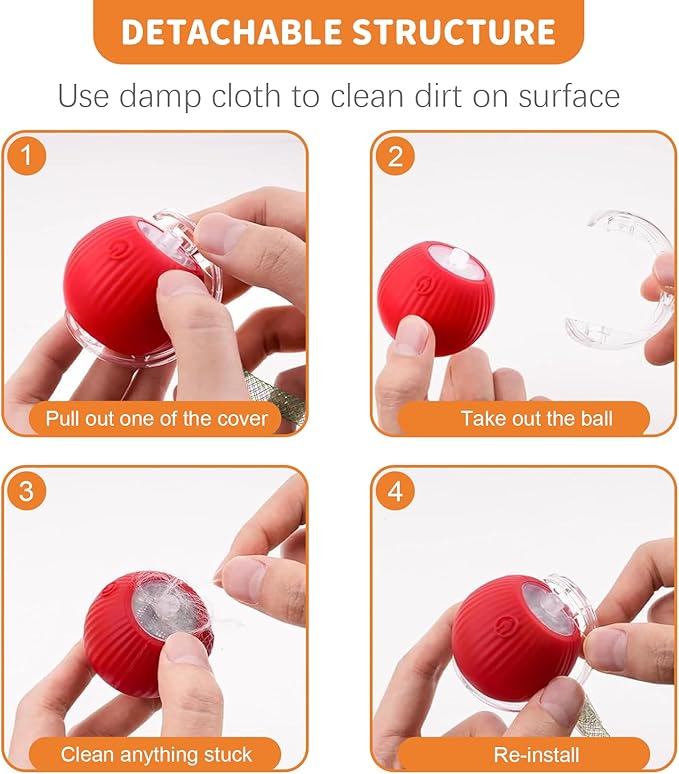 DETACHABLE STRUCTURE

Use damp cloth to clean dirt on surface

1

Pull out one of the cover

2

Take out the ball

3

Clean anything stuck

4

Re-install