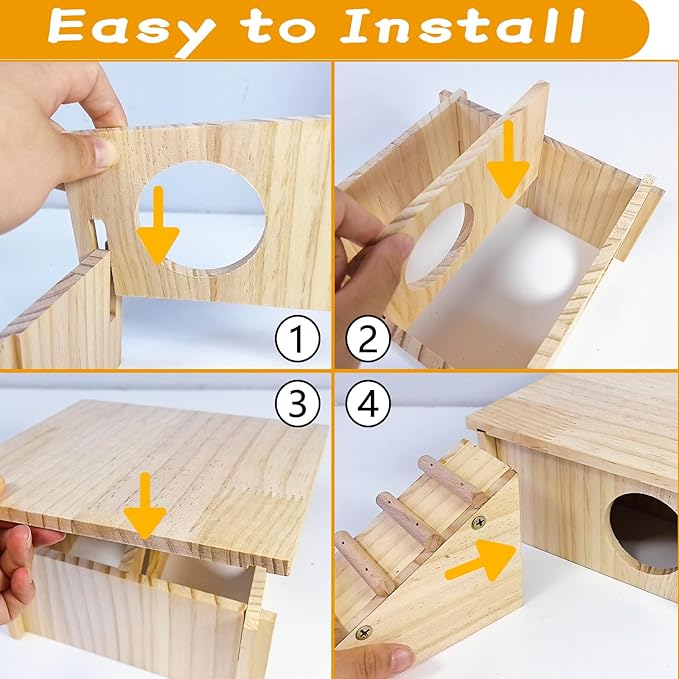 Easy to Install

①

②

③

④