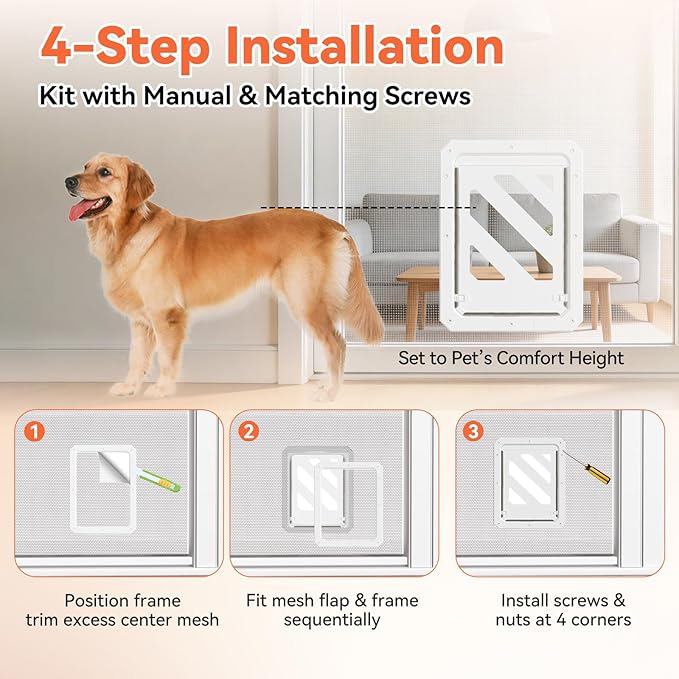 4-Step Installation

Kit with Manual & Matching Screws

Set to Pet's Comfort Height

1

Position frame trim excess center mesh

2

Fit mesh flap & frame sequentially

3

Install screws & nuts at 4 corners