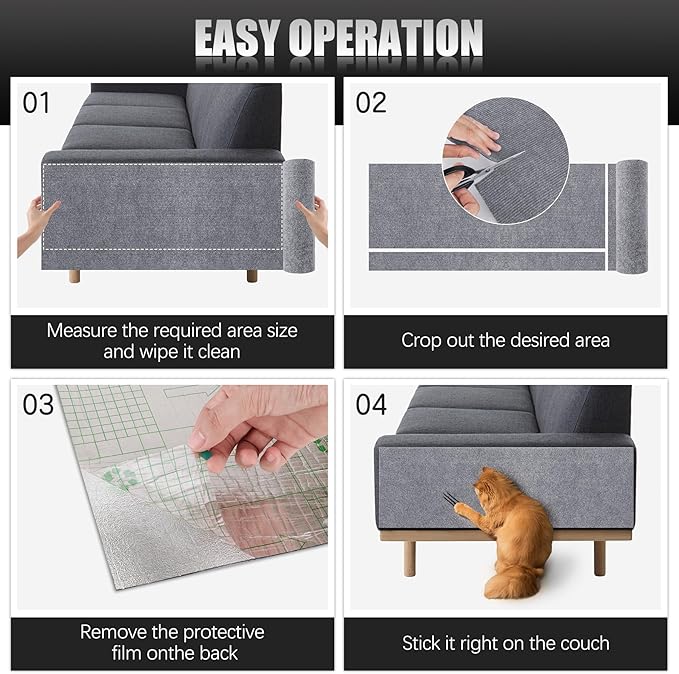 EASY OPERATION

01

Measure the required area size and wipe it clean

02

Crop out the desired area

03

Remove the protective film onthe back

04

Stick it right on the couch