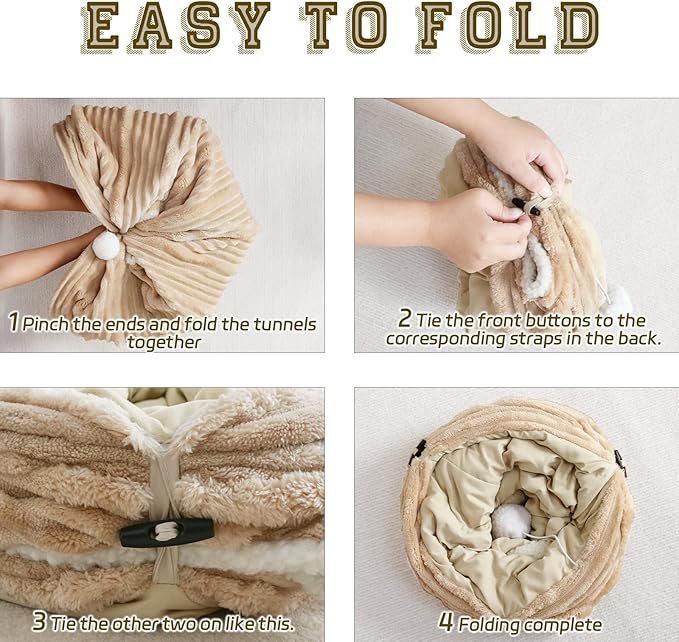 EASY TO FOLD

1 Pinch the ends and fold the tunnels together

2 Tie the front buttons to the corresponding straps in the back.

3 Tie the other two on like this.

4 Folding complete