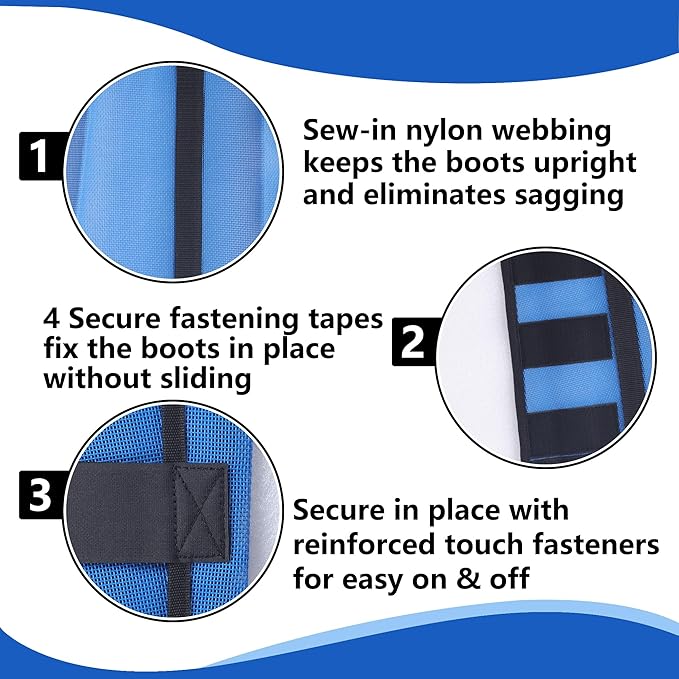 1

Sew-in nylon webbing keeps the boots upright and eliminates sagging

4 Secure fastening tapes fix the boots in place without sliding

2

3

Secure in place with reinforced touch fasteners for easy on & off